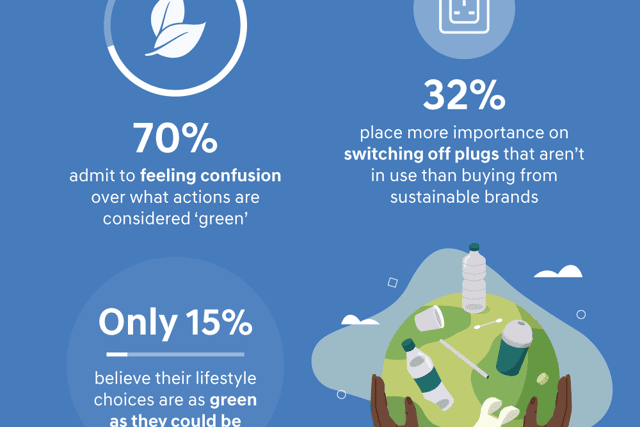 70%

admit to feeling confusion over what actions are considered 'green'

32%

place more importance on switching off plugs that aren't in use than buying from sustainable brands

Only 15%

believe their lifestyle choices are as green as they could be